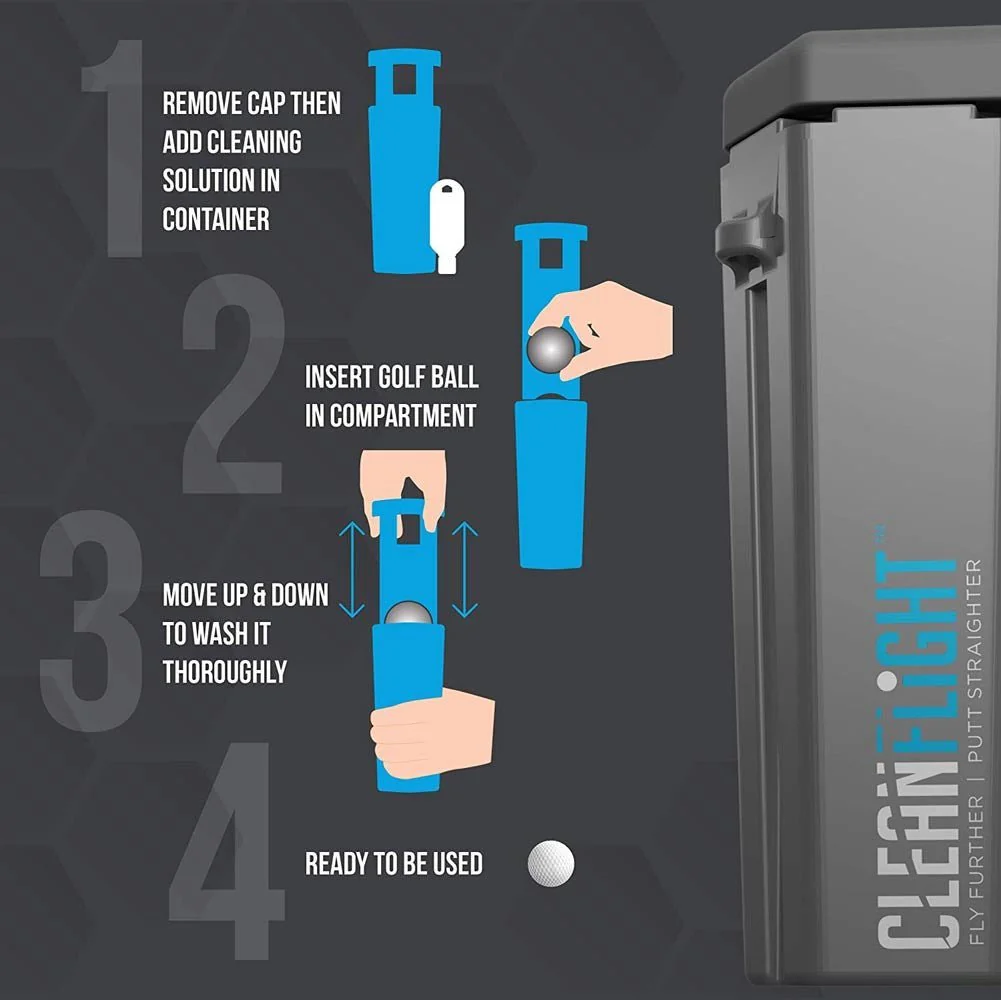 1
REMOVE CAP THEN ADD CLEANING SOLUTION IN CONTAINER

2
INSERT GOLF BALL IN COMPARTMENT

3
MOVE UP & DOWN TO WASH IT THOROUGHLY

4
READY TO BE USED

CLEANFLIGHT™
FLY FURTHER | PUTT STRAIGHTER